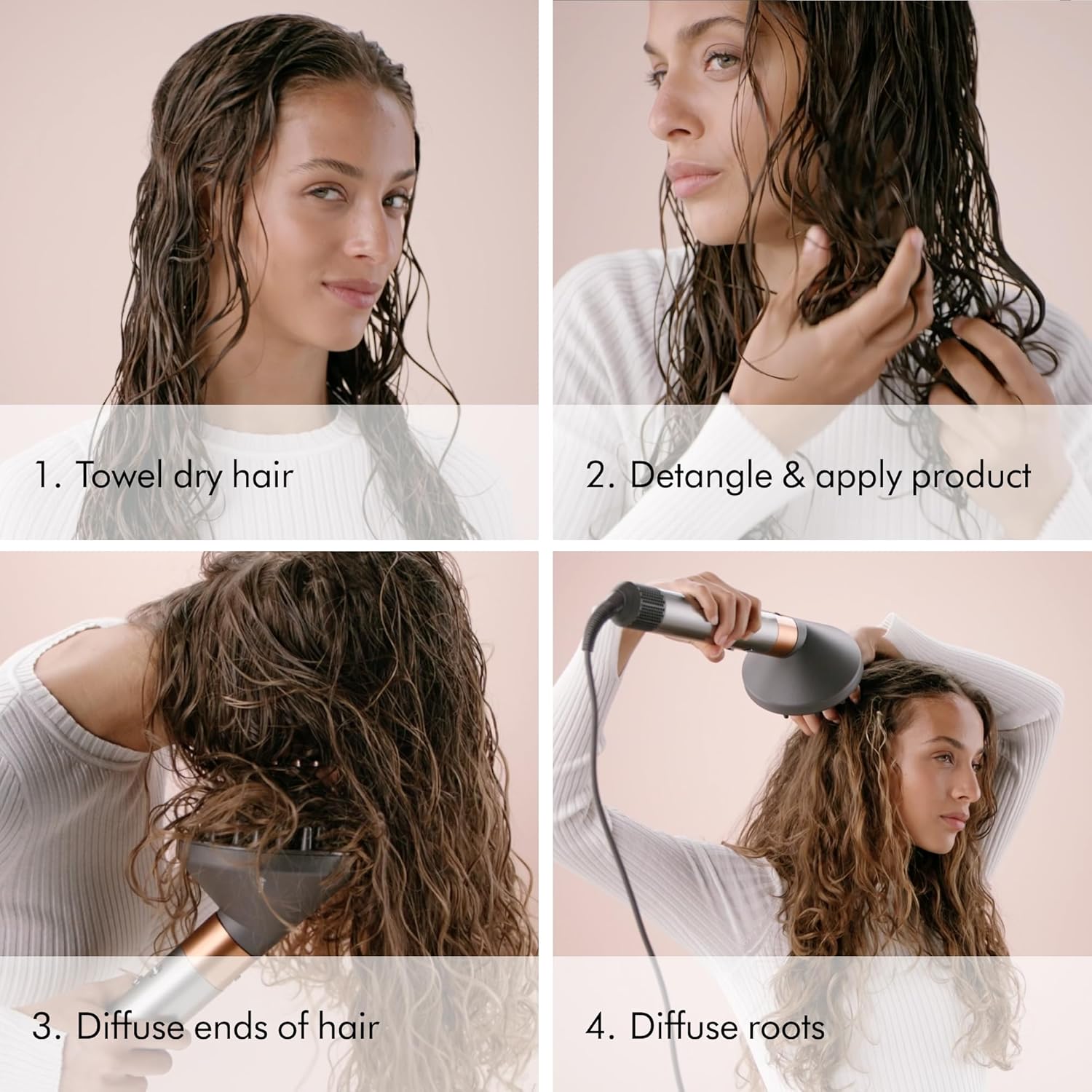 1. Towel dry hair

2. Detangle & apply product

3. Diffuse ends of hair

4. Diffuse roots