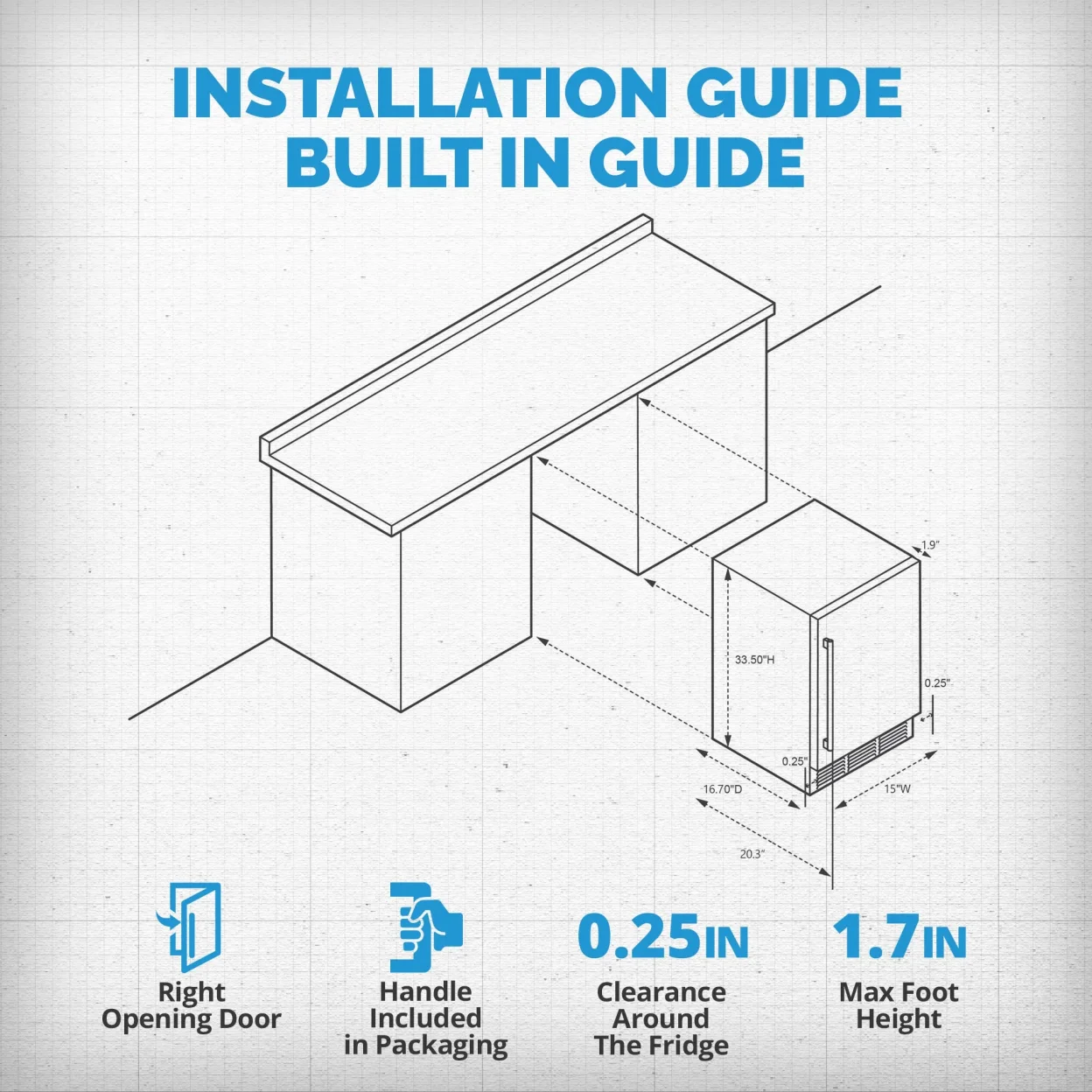 INSTALLATION GUIDE
BUILT IN GUIDE

1.9"

33.50"H

0.25"

0.25"

16.70"D

15"W

20.3"

Right Opening Door

Handle Included in Packaging

0.25IN
Clearance Around The Fridge

1.7IN
Max Foot Height